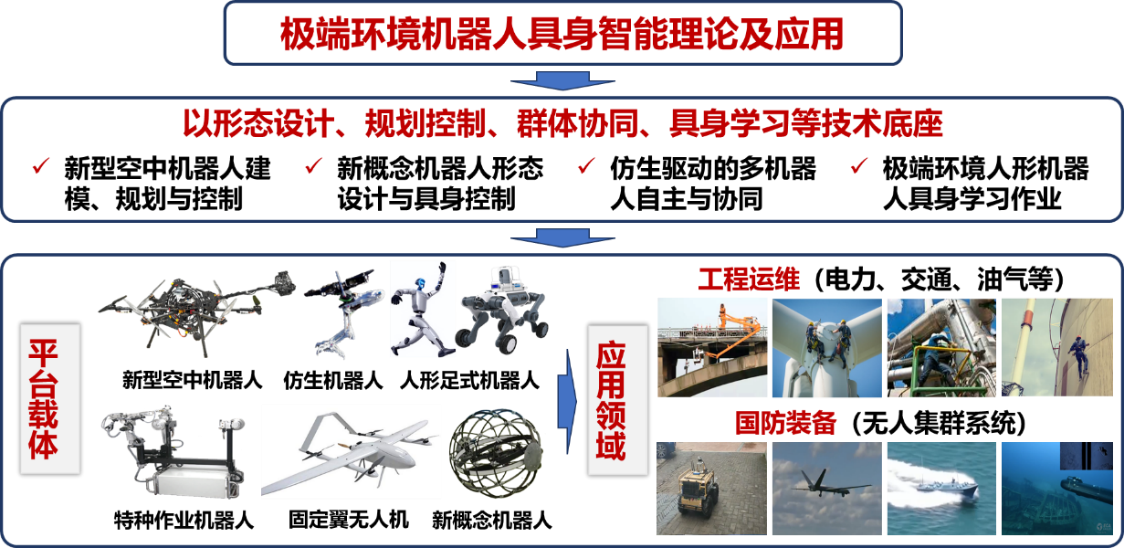 极端环境机器人具身智能理论及应用

以形态设计、规划控制、群体协同、具身学习等技术底座

✓ 新型空中机器人建模、规划与控制

✓ 新概念机器人形态设计与具身控制

✓ 仿生驱动的多机器人自主与协同

✓ 极端环境人形机器人具身学习作业

平台载体

新型空中机器人

仿生机器人

人形足式机器人

特种作业机器人

固定翼无人机

新概念机器人

应用领域

工程运维（电力、交通、油气等）

国防装备（无人集群系统）